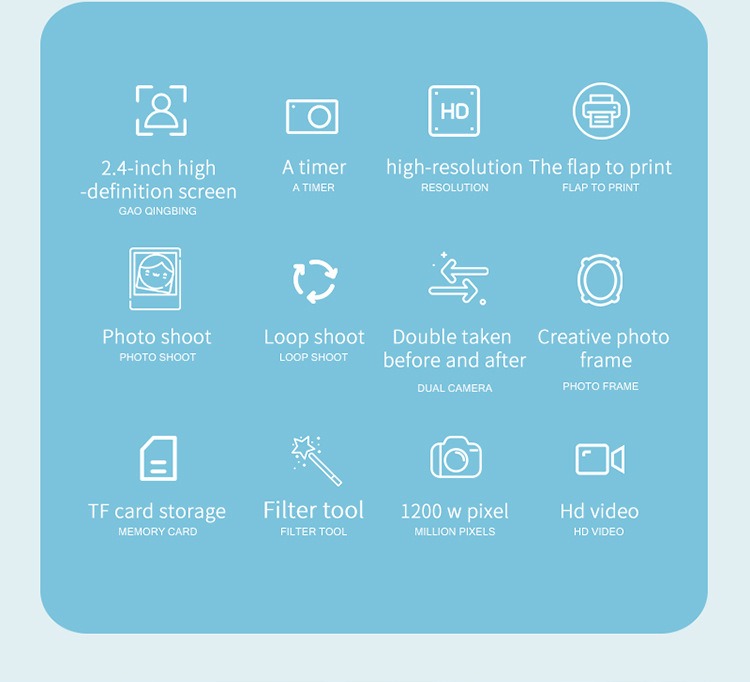 HD

2.4-inch high -definition screen
GAO QINGBING

A timer
A TIMER

high-resolution
RESOLUTION

The flap to print
FLAP TO PRINT

Photo shoot
PHOTO SHOOT

Loop shoot
LOOP SHOOT

Double taken before and after
DUAL CAMERA

Creative photo frame
PHOTO FRAME

TF card storage
MEMORY CARD

Filter tool
FILTER TOOL

1200 w pixel
MILLION PIXELS

Hd video
HD VIDEO